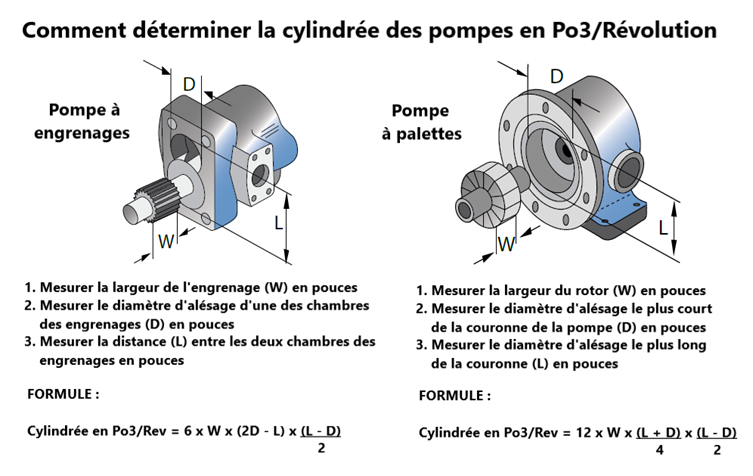 Comment déterminer la cylindrée des pompes en Po3/Révolution

Pompe à engrenages

D

W

L

1. Mesurer la largeur de l'engrenage (W) en pouces
2. Mesurer le diamètre d'alésage d'une des chambres des engrenages (D) en pouces
3. Mesurer la distance (L) entre les deux chambres des engrenages en pouces

FORMULE :

Cylindrée en Po3/Rev = 6 x W x (2D - L) x $\frac{(L - D)}{2}$

Pompe à palettes

D

W

L

1. Mesurer la largeur du rotor (W) en pouces
2. Mesurer le diamètre d'alésage le plus court de la couronne de la pompe (D) en pouces
3. Mesurer le diamètre d'alésage le plus long de la couronne (L) en pouces

FORMULE :

Cylindrée en Po3/Rev = 12 x W x $\frac{(L + D)}{4}$ x $\frac{(L - D)}{2}$